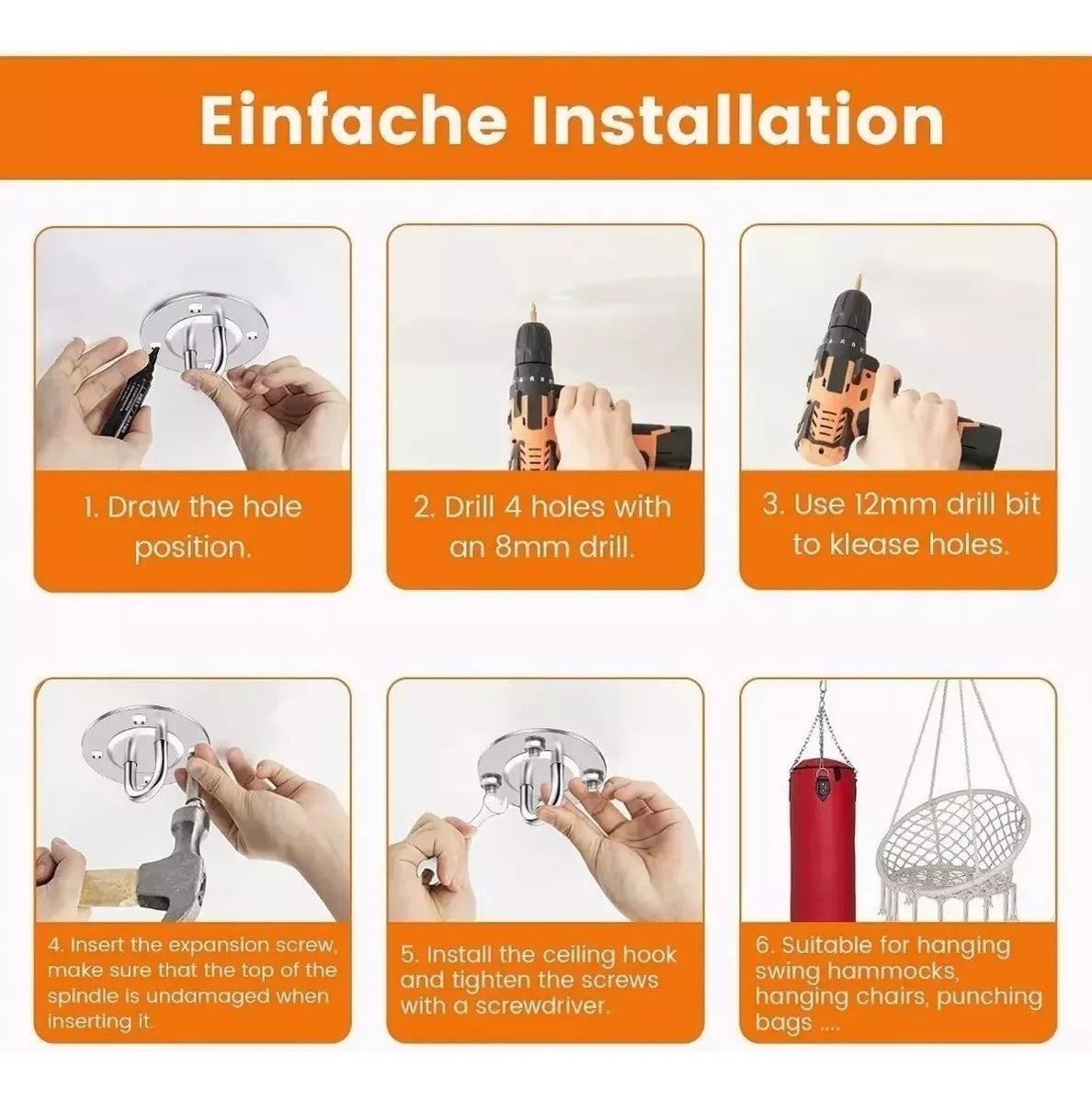 Einfache Installation

1. Draw the hole position.

2. Drill 4 holes with an 8mm drill.

3. Use 12mm drill bit to klease holes.

4. Insert the expansion screw, make sure that the top of the spindle is undamaged when inserting it.

5. Install the ceiling hook and tighten the screws with a screwdriver.

6. Suitable for hanging swing hammocks, hanging chairs, punching bags ....