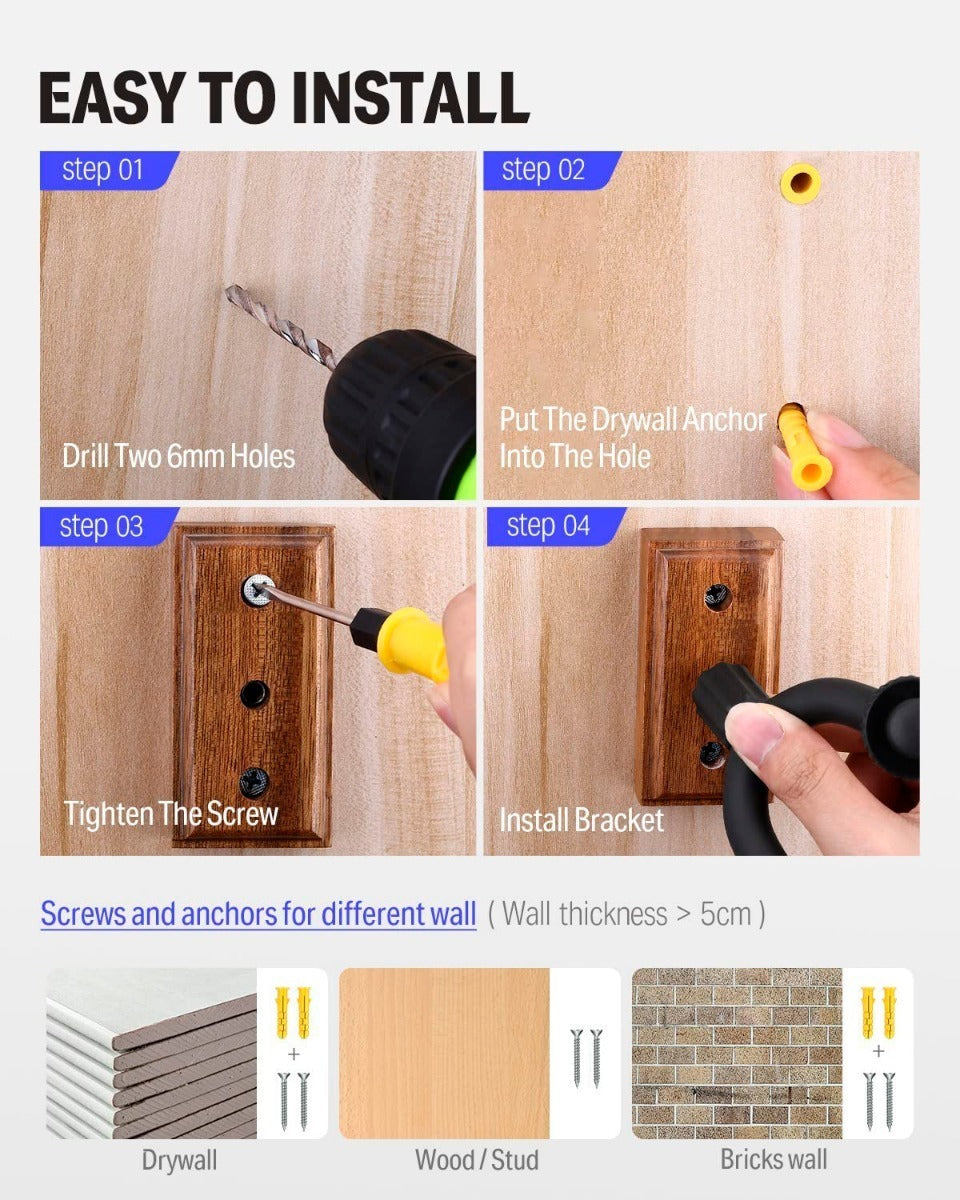 EASY TO INSTALL

step 01

Drill Two 6mm Holes

step 02

Put The Drywall Anchor Into The Hole

step 03

Tighten The Screw

step 04

Install Bracket

Screws and anchors for different wall ( Wall thickness > 5cm )

+

Drywall

Wood / Stud

+

Bricks wall