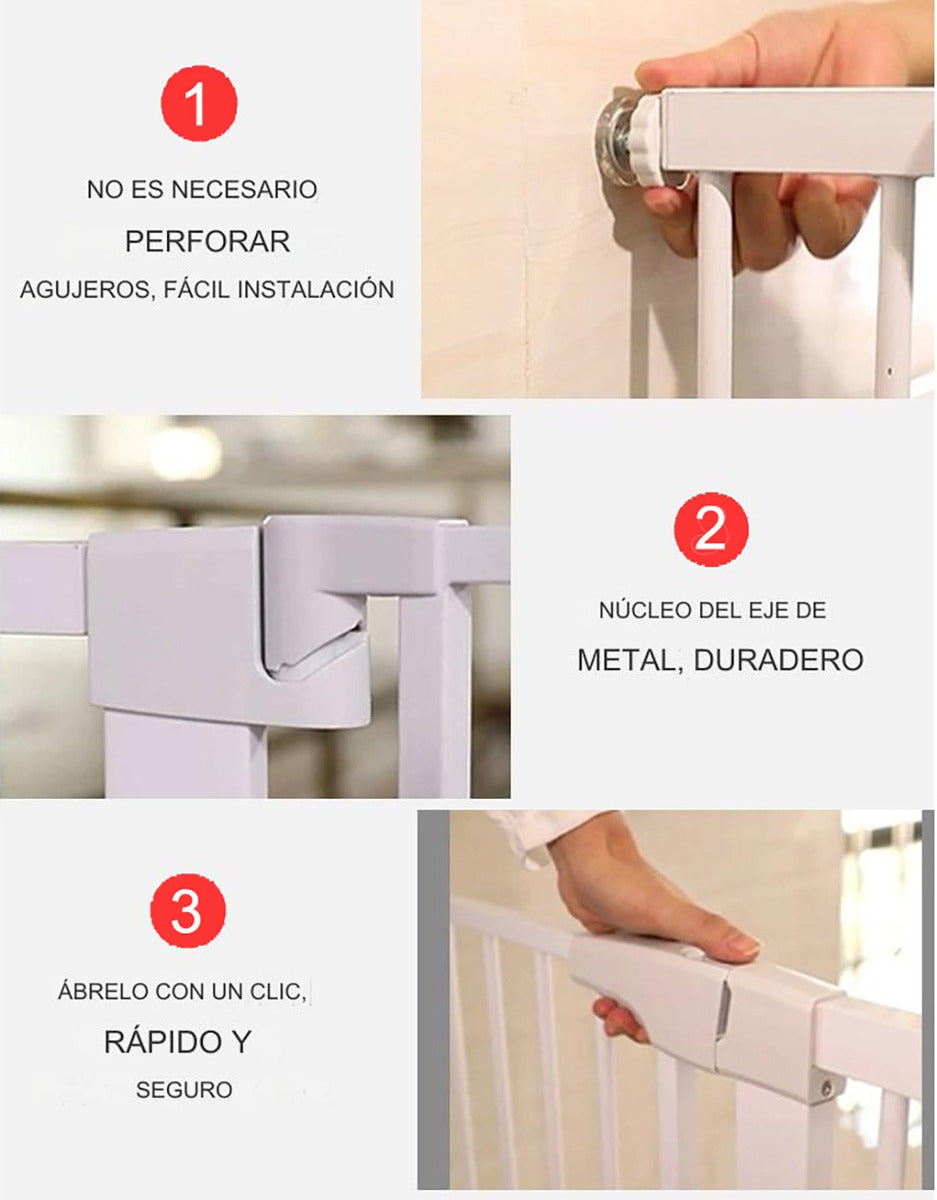 1

NO ES NECESARIO

PERFORAR

AGUJEROS, FÁCIL INSTALACIÓN

2

NÚCLEO DEL EJE DE

METAL, DURADERO

3

ÁBRELO CON UN CLIC,

RÁPIDO Y

SEGURO