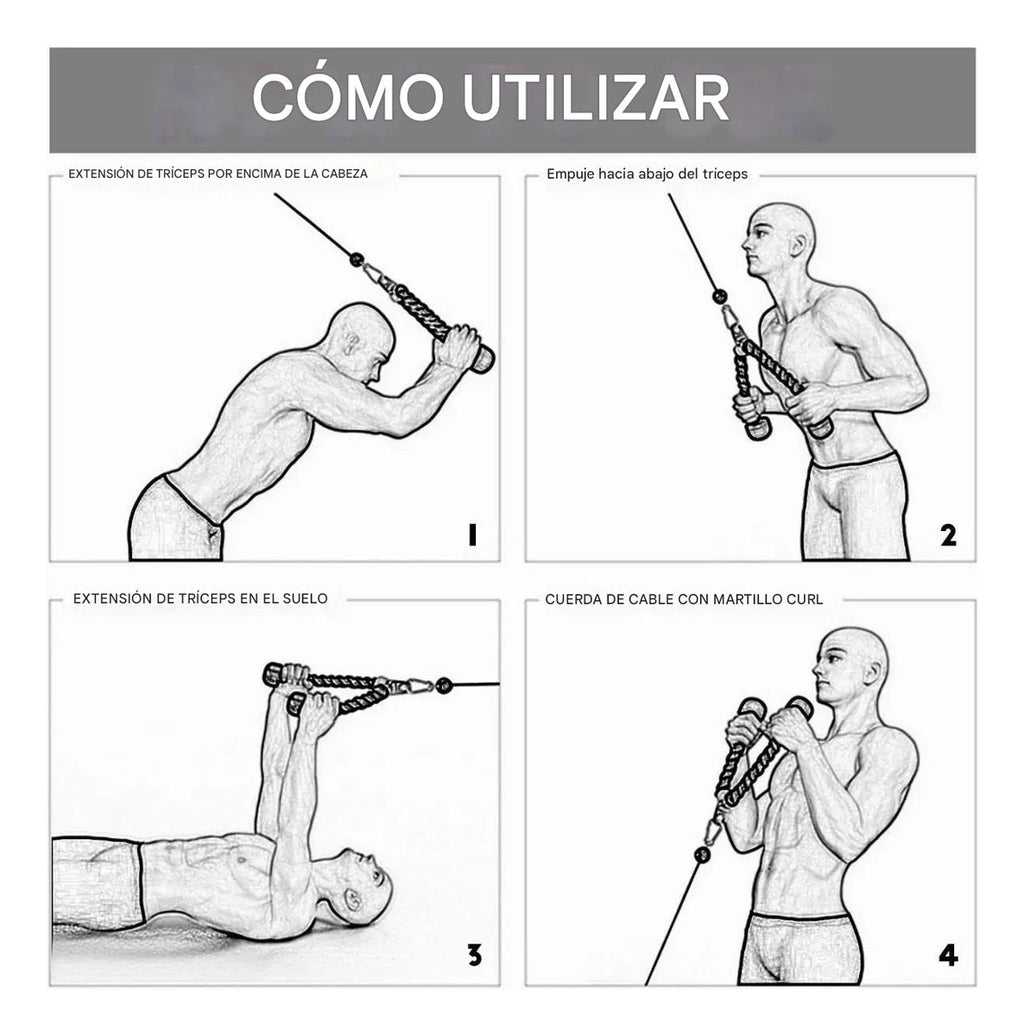 CÓMO UTILIZAR

EXTENSIÓN DE TRÍCEPS POR ENCIMA DE LA CABEZA

1

Empuje hacia abajo del tríceps

2

EXTENSIÓN DE TRÍCEPS EN EL SUELO

3

CUERDA DE CABLE CON MARTILLO CURL

4