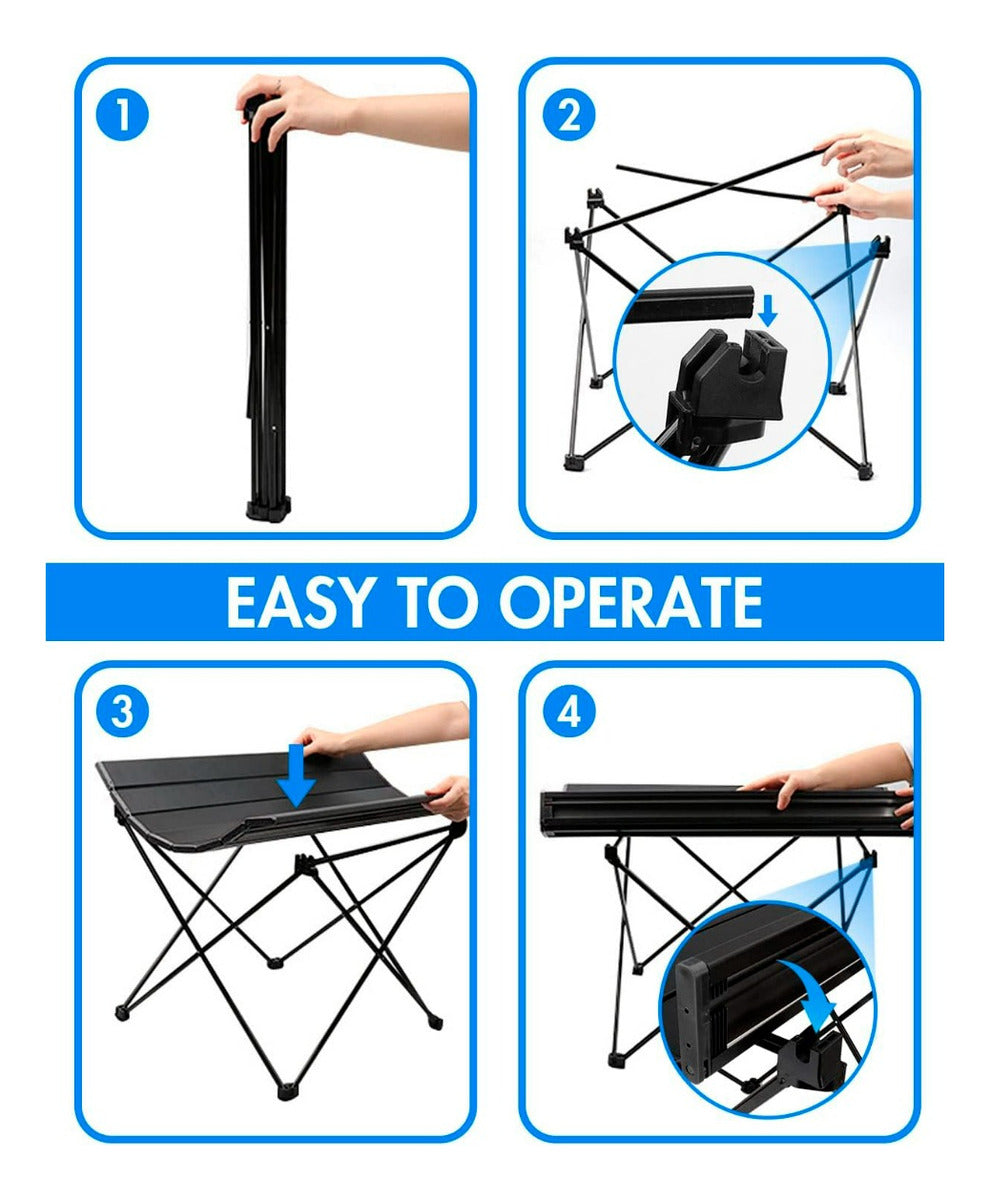 1

2

EASY TO OPERATE

3

4