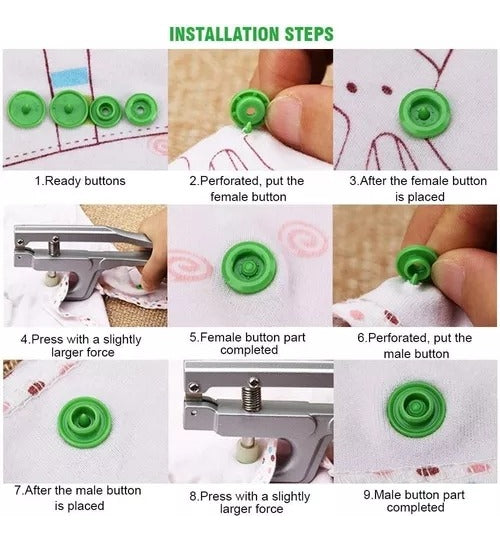 INSTALLATION STEPS

1.Ready buttons

2.Perforated, put the female button

3.After the female button is placed

4.Press with a slightly larger force

5.Female button part completed

6.Perforated, put the male button

7.After the male button is placed

8.Press with a slightly larger force

9.Male button part completed