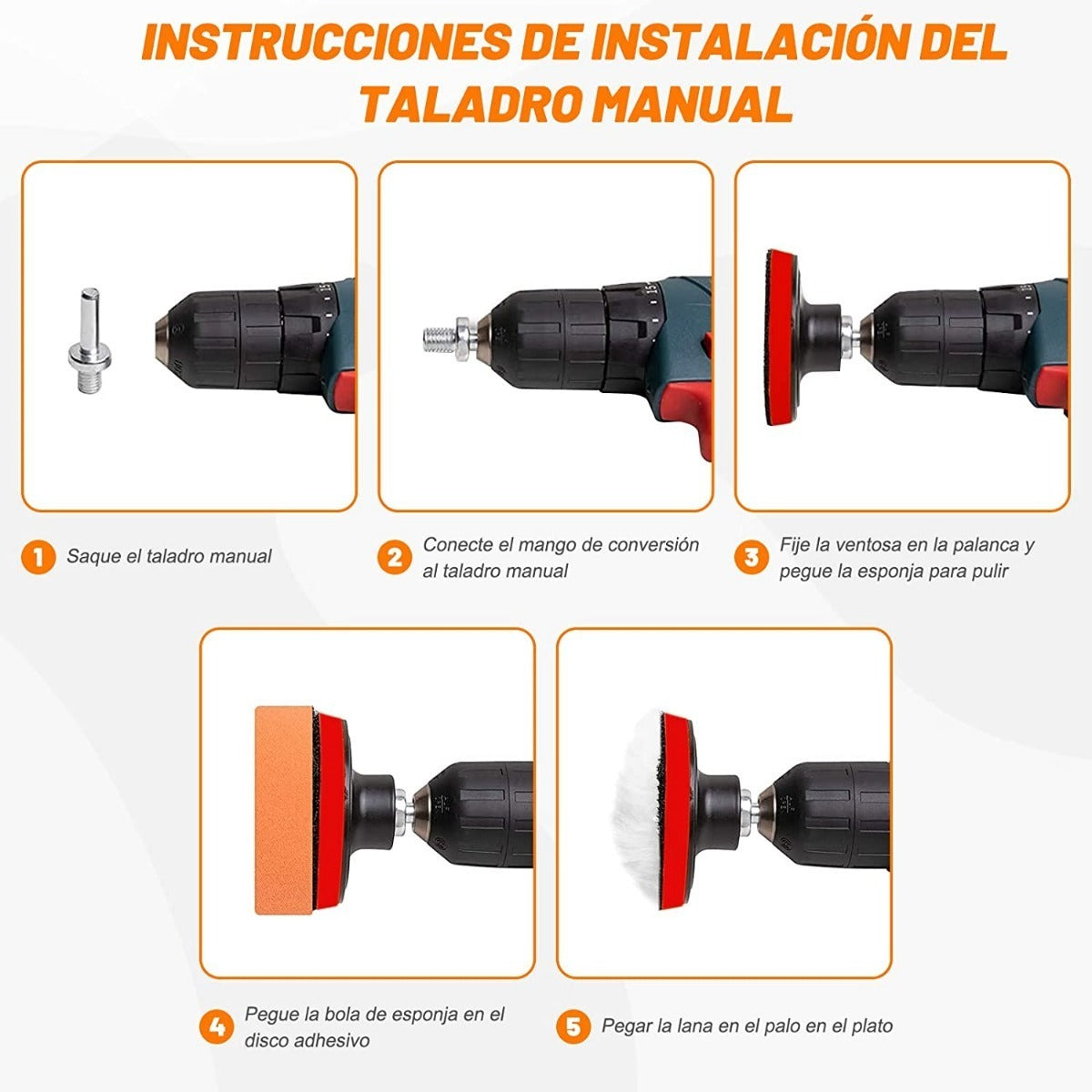 INSTRUCCIONES DE INSTALACIÓN DEL TALADRO MANUAL

1 Saque el taladro manual

2 Conecte el mango de conversión al taladro manual

3 Fije la ventosa en la palanca y pegue la esponja para pulir

4 Pegue la bola de esponja en el disco adhesivo

5 Pegar la lana en el palo en el plato