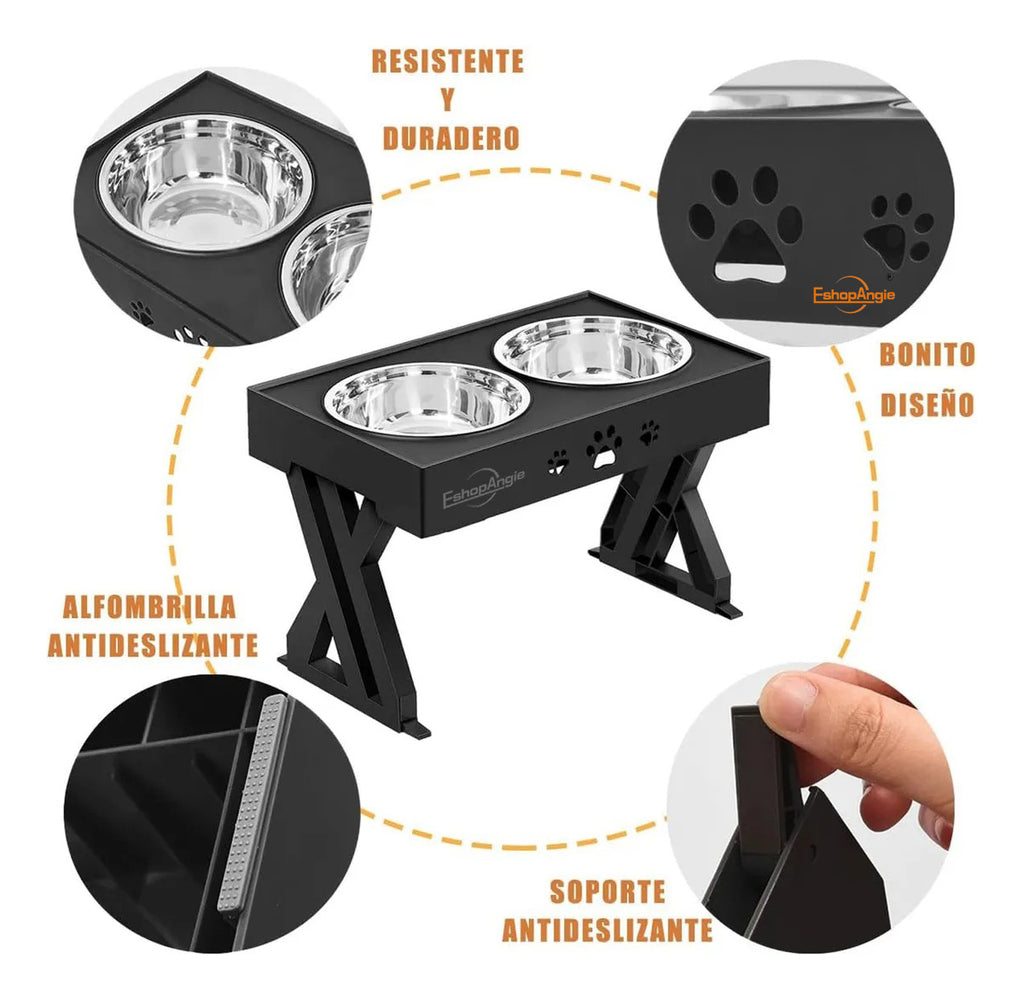 RESISTENTE
Y
DURADERO

EshopAngie

BONITO
DISEÑO

EshopAngie

ALFOMBRILLA
ANTIDESLIZANTE

SOPORTE
ANTIDESLIZANTE