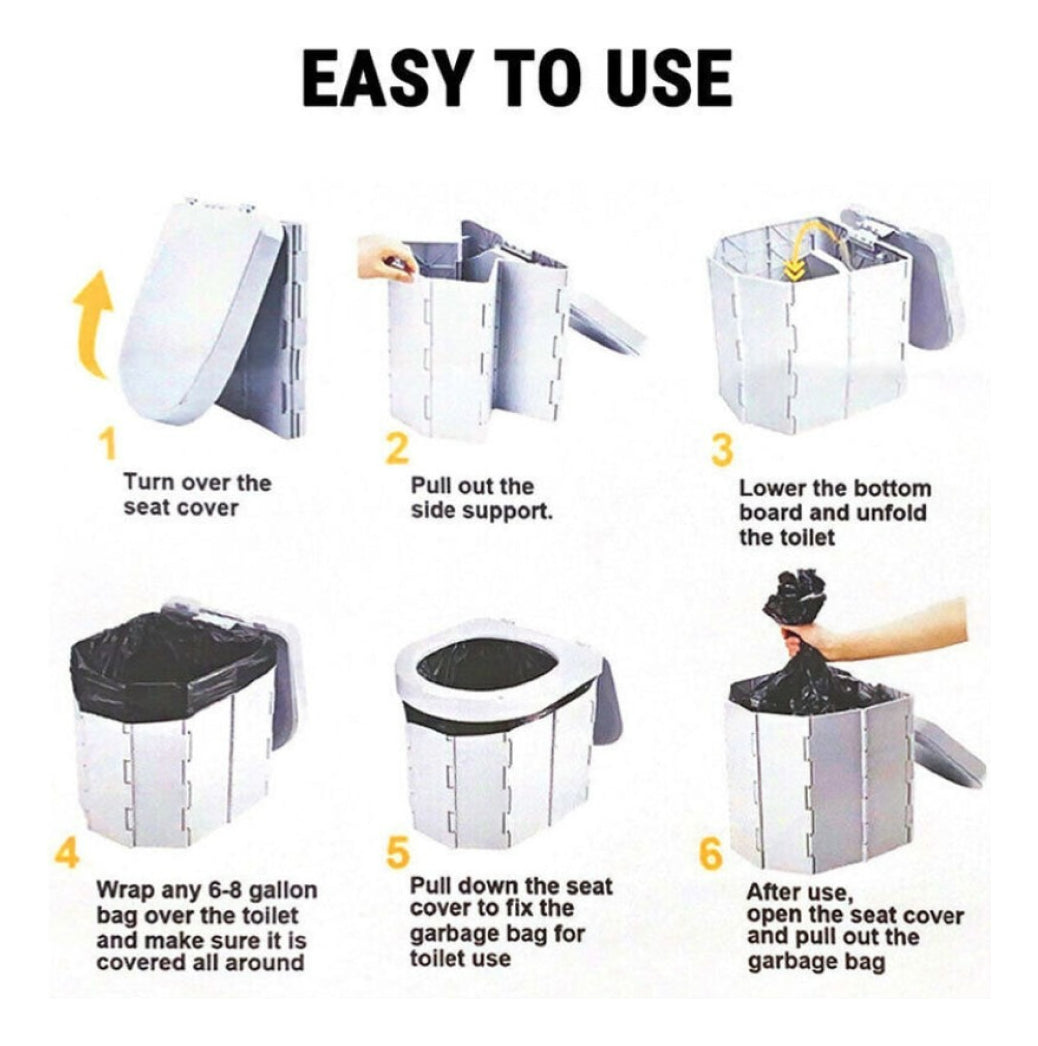 EASY TO USE

1
Turn over the seat cover

2
Pull out the side support.

3
Lower the bottom board and unfold the toilet

4
Wrap any 6-8 gallon bag over the toilet and make sure it is covered all around

5
Pull down the seat cover to fix the garbage bag for toilet use

6
After use, open the seat cover and pull out the garbage bag